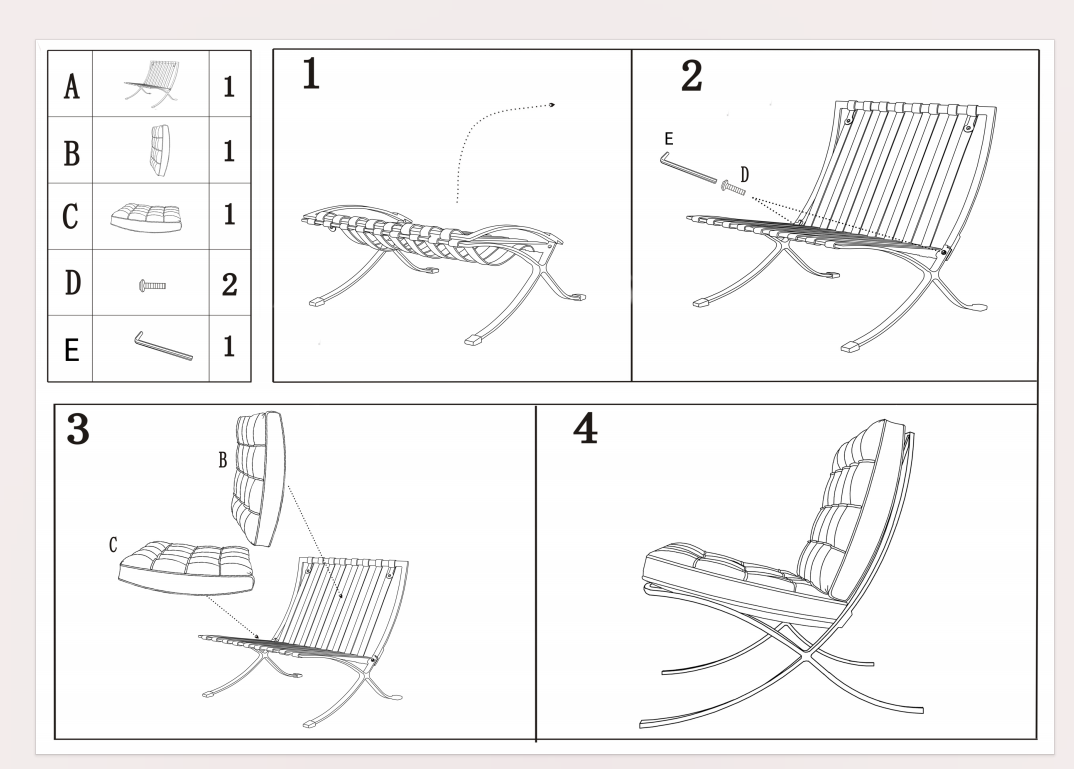 | A | | 1 |
|---|---|---|
| B | | 1 |
| C | | 1 |
| D | | 2 |
| E | | 1 |

1

2

E

D

3

B

C

4